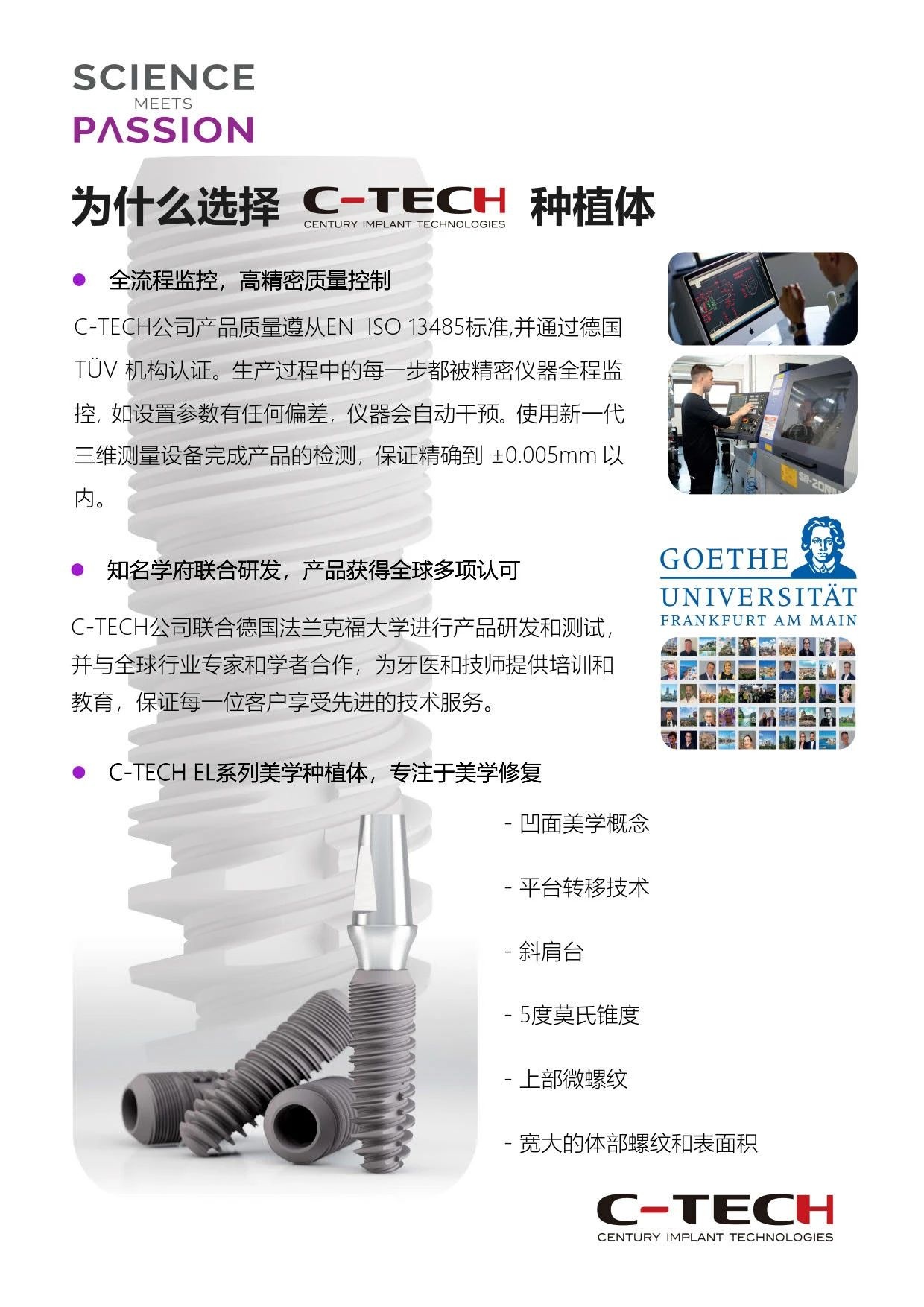 SCIENCE
MEETS
PASSION

为什么选择 C-TECH CENTURY IMPLANT TECHNOLOGIES 种植体

● 全流程监控，高精密质量控制

C-TECH公司产品质量遵从EN ISO 13485标准,并通过德国TÜV 机构认证。生产过程中的每一步都被精密仪器全程监控，如设置参数有任何偏差，仪器会自动干预。使用新一代三维测量设备完成产品的检测，保证精确到 ±0.005mm 以内。

SR-20R

● 知名学府联合研发，产品获得全球多项认可

C-TECH公司联合德国法兰克福大学进行产品研发和测试，并与全球行业专家和学者合作，为牙医和技师提供培训和教育，保证每一位客户享受先进的技术服务。

GOETHE
UNIVERSITÄT
FRANKFURT AM MAIN

● C-TECH EL系列美学种植体，专注于美学修复

- 凹面美学概念

- 平台转移技术

- 斜肩台

- 5度莫氏锥度

- 上部微螺纹

- 宽大的体部螺纹和表面积

C-TECH
CENTURY IMPLANT TECHNOLOGIES